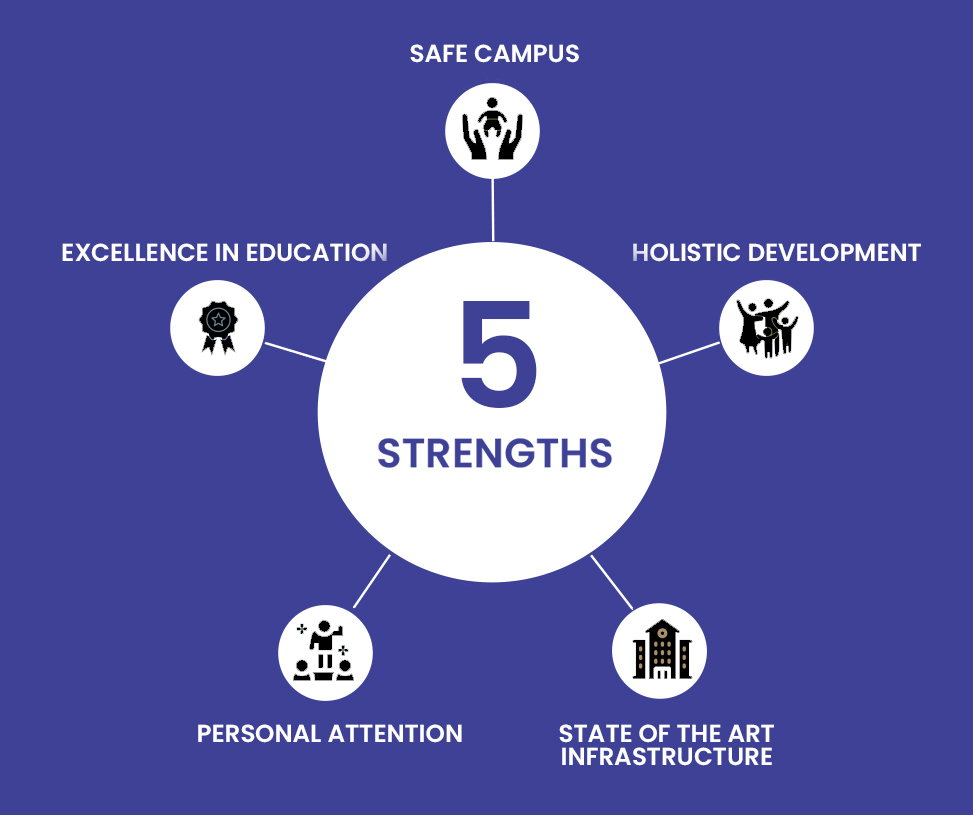 SAFE CAMPUS

EXCELLENCE IN EDUCATION

HOLISTIC DEVELOPMENT

5
STRENGTHS

PERSONAL ATTENTION

STATE OF THE ART INFRASTRUCTURE